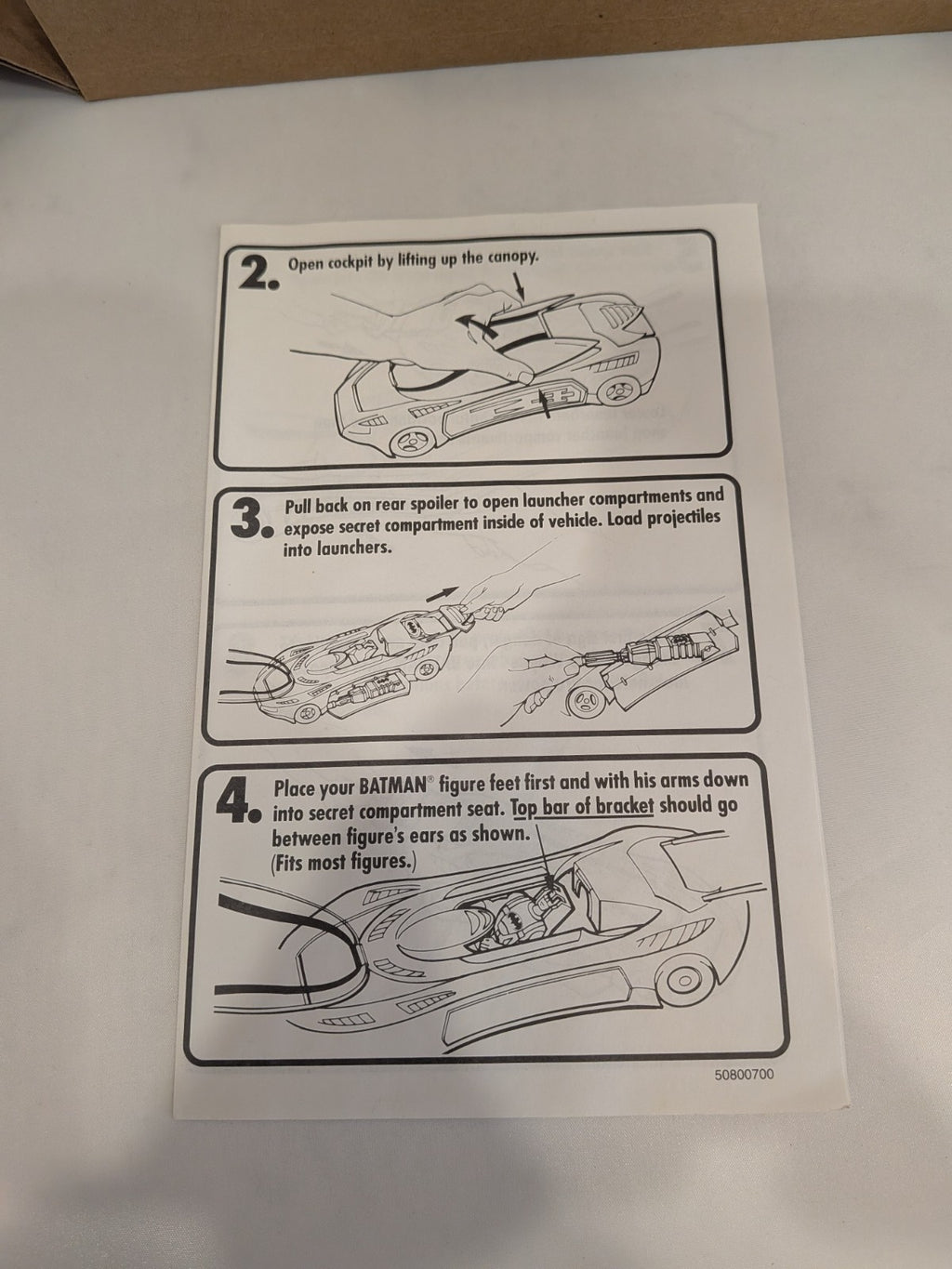 2. Open cockpit by lifting up the canopy.

3. Pull back on rear spoiler to open launcher compartments and expose secret compartment inside of vehicle. Load projectiles into launchers.

4. Place your BATMAN® figure feet first and with his arms down into secret compartment seat. Top bar of bracket should go between figure's ears as shown. (Fits most figures.)

50800700